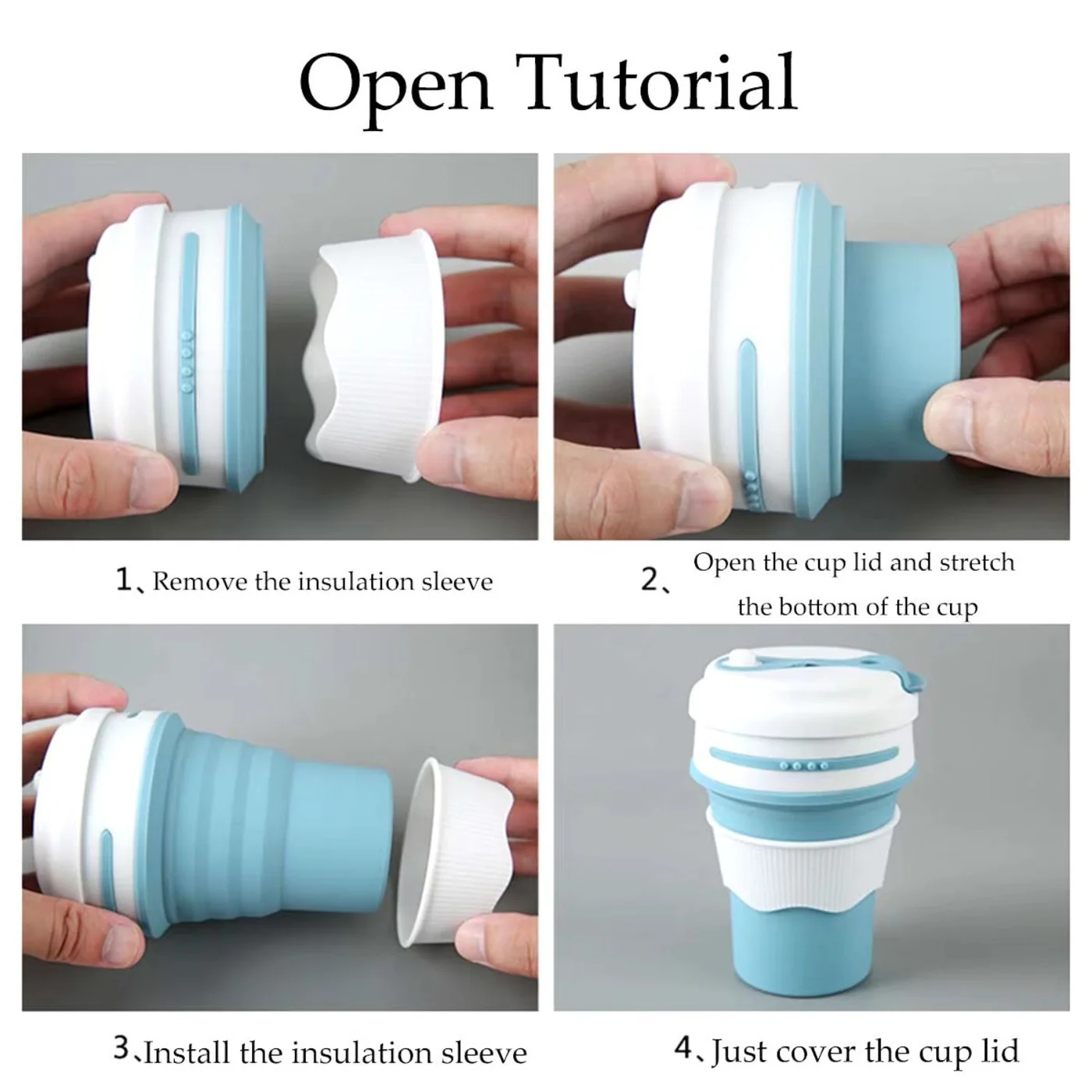 Open Tutorial

1、Remove the insulation sleeve

2、Open the cup lid and stretch the bottom of the cup

3、Install the insulation sleeve

4、Just cover the cup lid